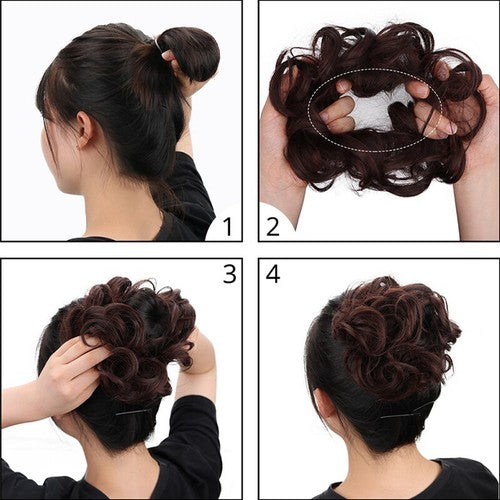 1

2

3

4