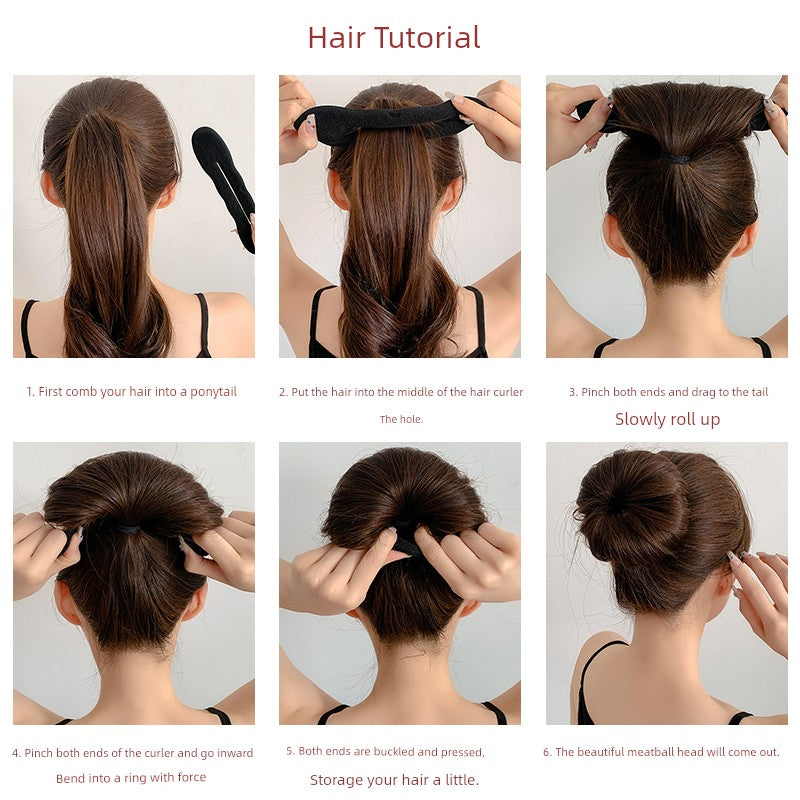 Hair Tutorial

1. First comb your hair into a ponytail

2. Put the hair into the middle of the hair curler

The hole.

3. Pinch both ends and drag to the tail

Slowly roll up

4. Pinch both ends of the curler and go inward

Bend into a ring with force

5. Both ends are buckled and pressed,

Storage your hair a little.

6. The beautiful meatball head will come out.